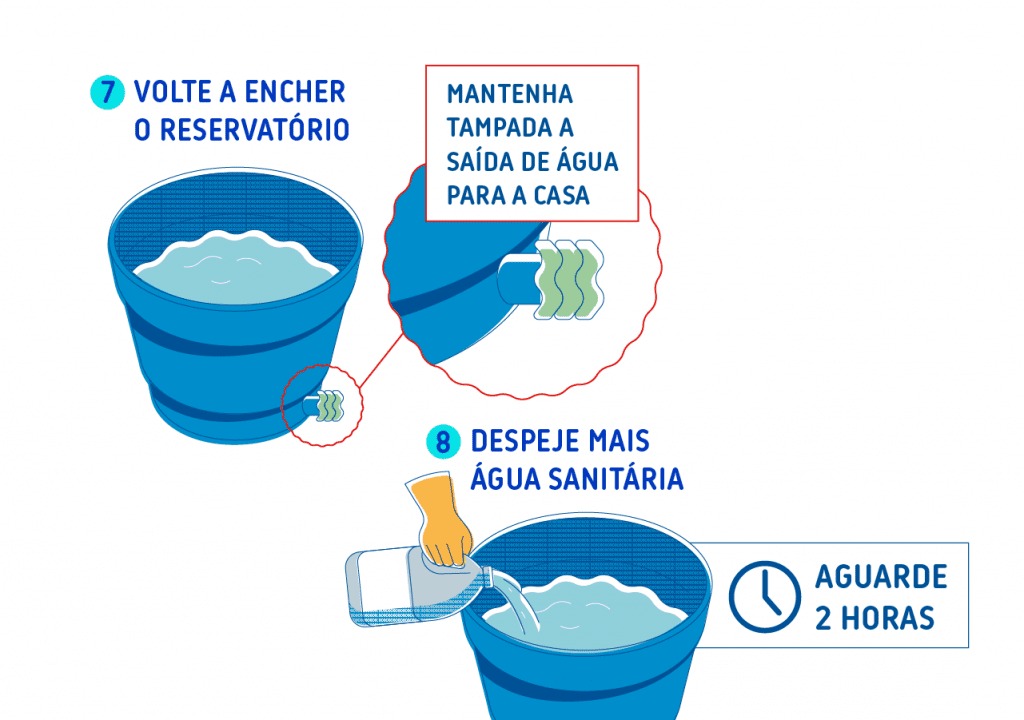 7 VOLTE A ENCHER O RESERVATÓRIO

MANTENHA TAMPADA A SAÍDA DE ÁGUA PARA A CASA

8 DESPEJE MAIS ÁGUA SANITÁRIA

AGUARDE 2 HORAS